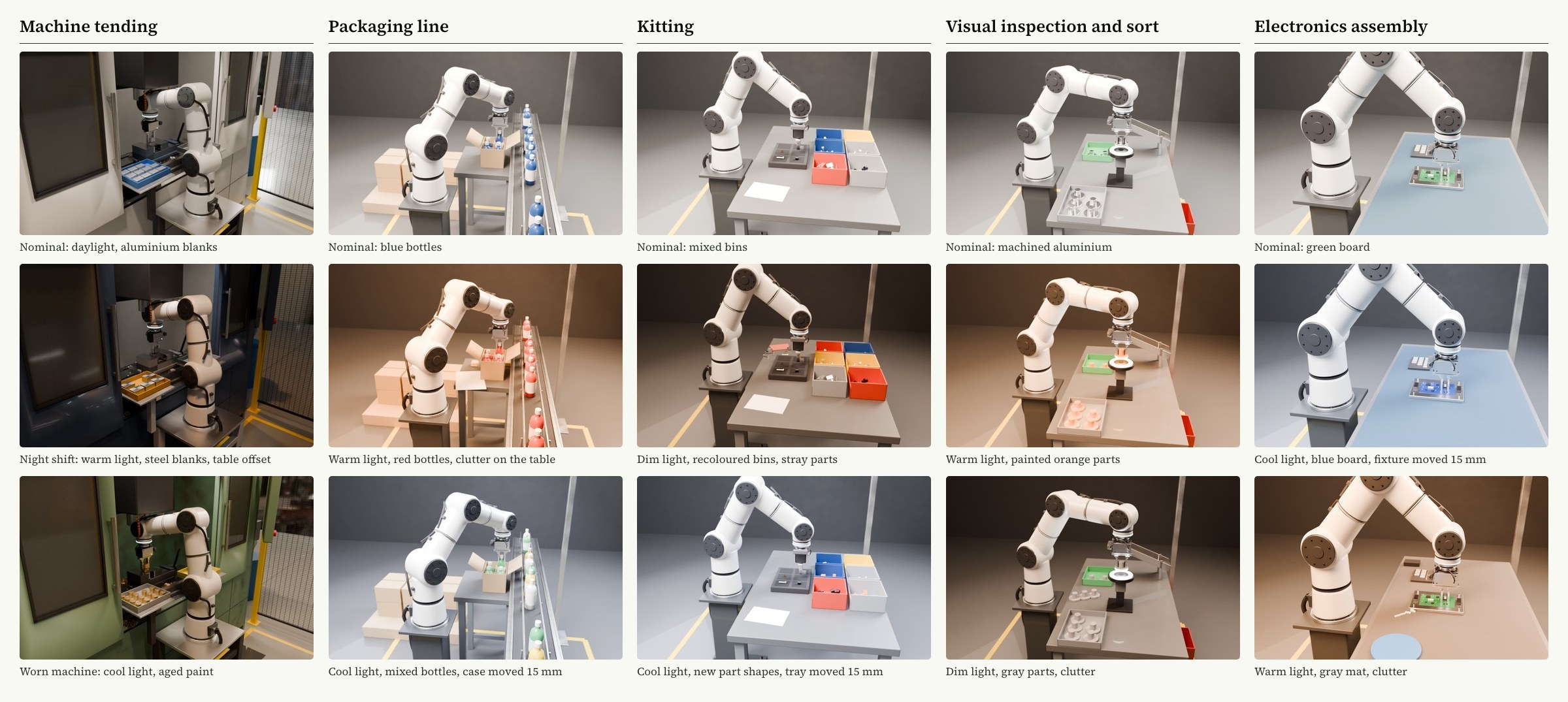 Machine tending

Nominal: daylight, aluminium blanks

Night shift: warm light, steel blanks, table offset

Worn machine: cool light, aged paint

Packaging line

Nominal: blue bottles

Warm light, red bottles, clutter on the table

Cool light, mixed bottles, case moved 15 mm

Kitting

Nominal: mixed bins

Dim light, recoloured bins, stray parts

Cool light, new part shapes, tray moved 15 mm

Visual inspection and sort

Nominal: machined aluminium

Warm light, painted orange parts

Dim light, gray parts, clutter

Electronics assembly

Nominal: green board

Cool light, blue board, fixture moved 15 mm

Warm light, gray mat, clutter